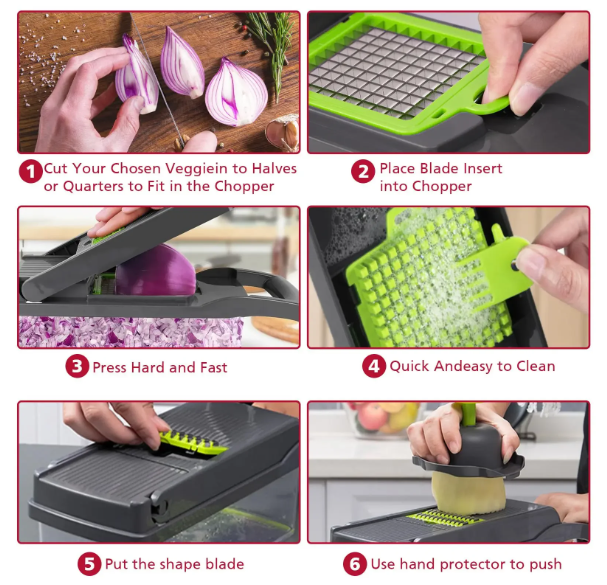 1 Cut Your Chosen Veggiein to Halves or Quarters to Fit in the Chopper

2 Place Blade Insert into Chopper

3 Press Hard and Fast

4 Quick Andeasy to Clean

5 Put the shape blade

6 Use hand protector to push